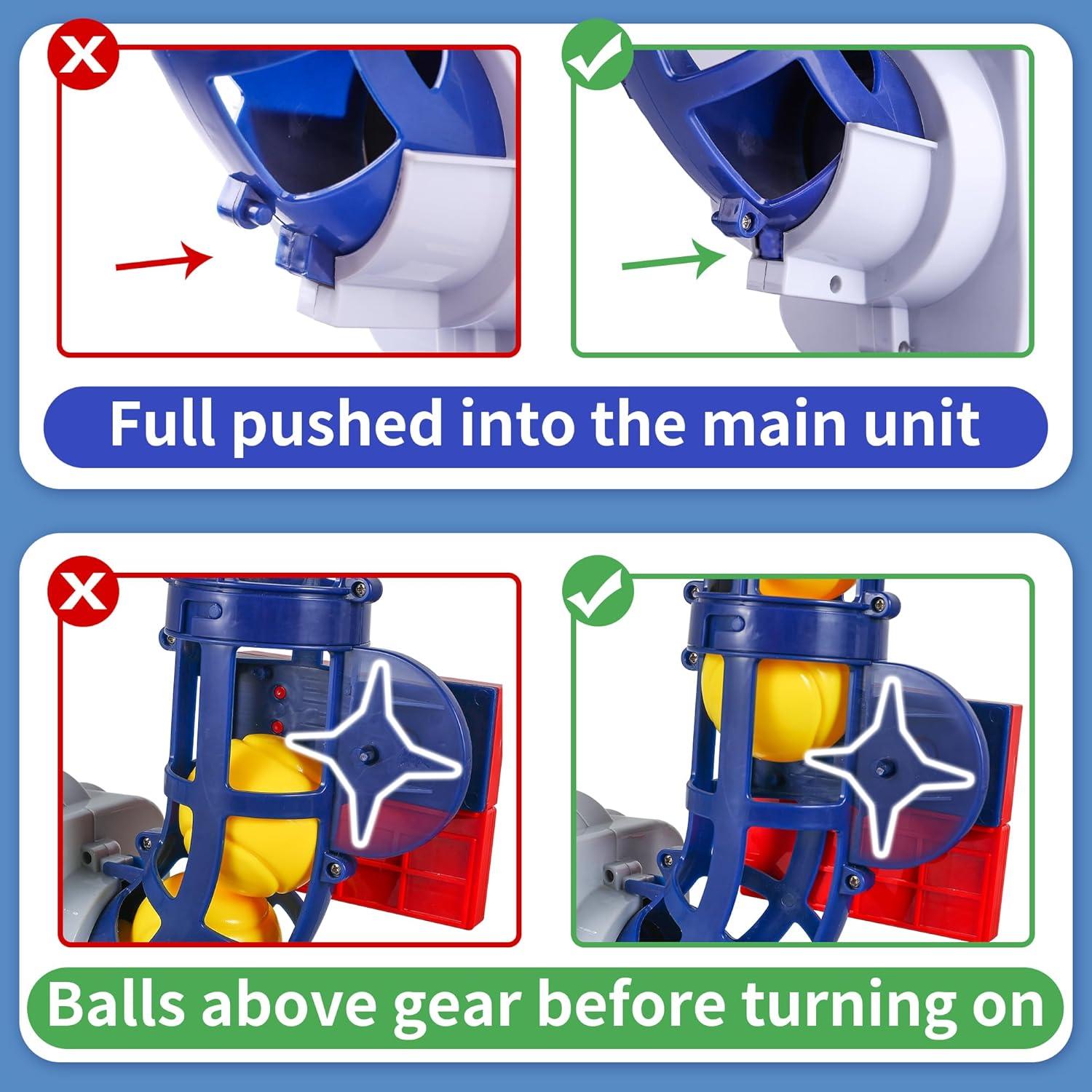 Full pushed into the main unit

Balls above gear before turning on