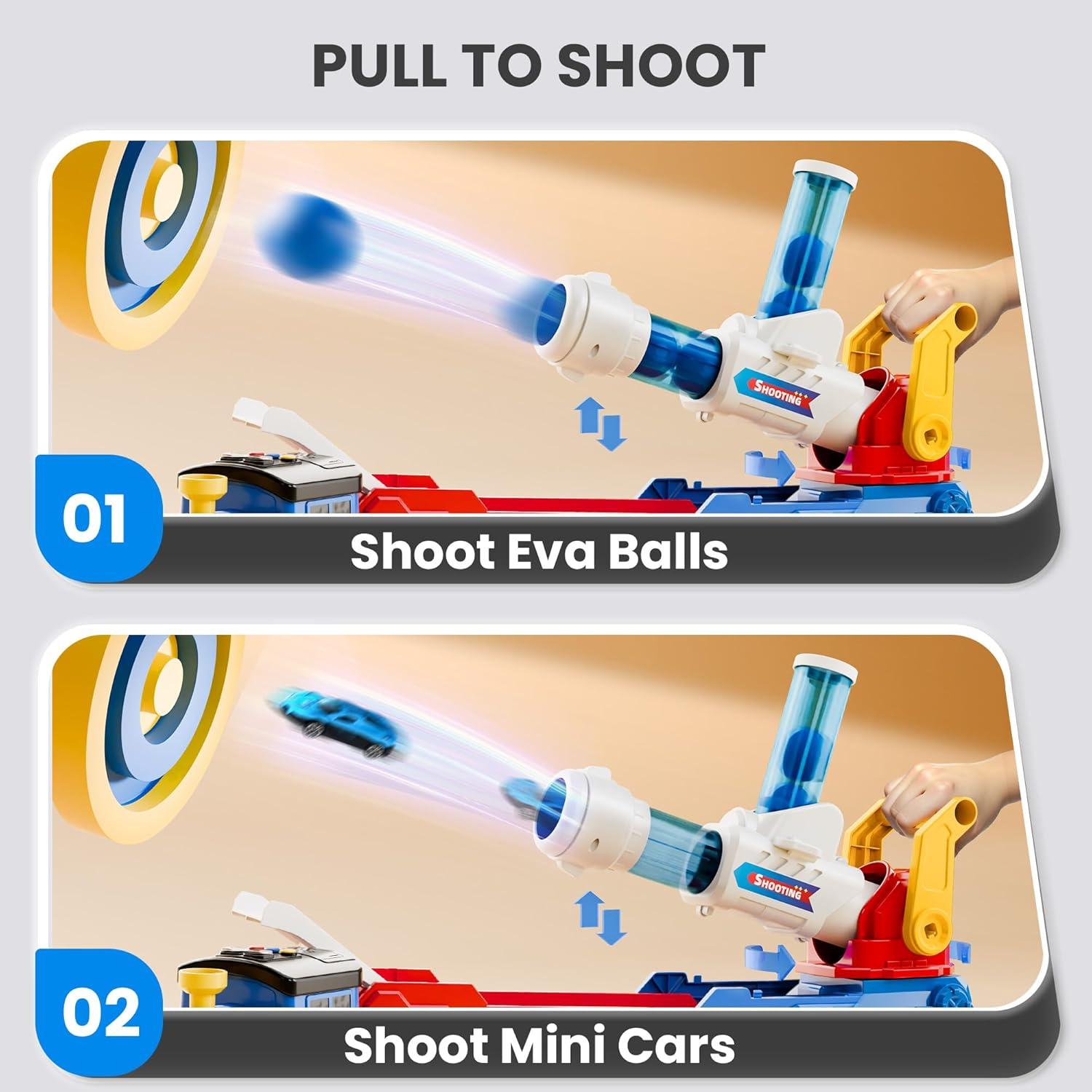 PULL TO SHOOT

SHOOTING

01

Shoot Eva Balls

SHOOTING

02

Shoot Mini Cars