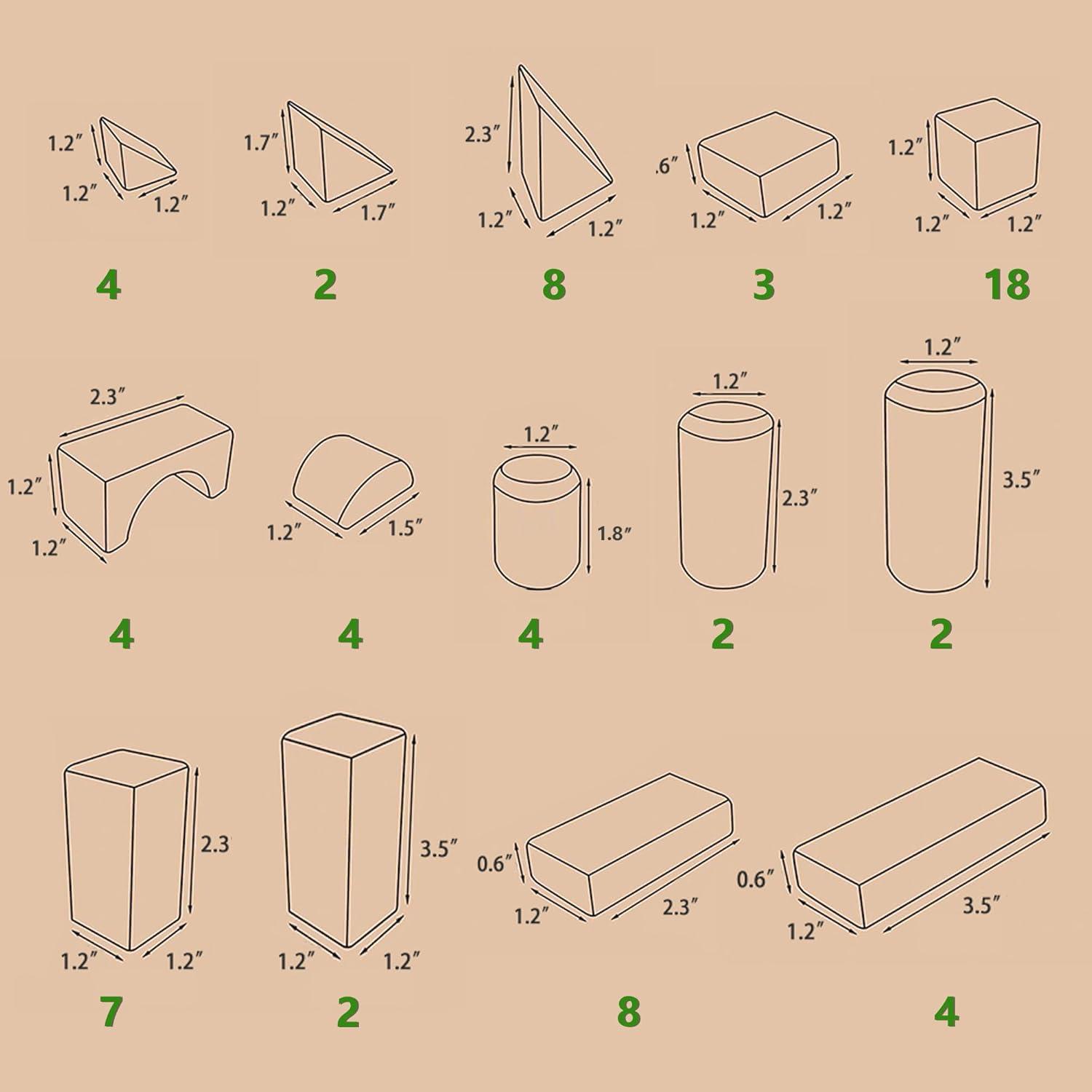 1.2″
1.2″
1.2″
4

1.7″
1.2″
1.7″
2

2.3″
1.2″
1.2″
8

.6″
1.2″
1.2″
3

1.2″
1.2″
1.2″
18

2.3″
1.2″
1.2″
4

1.2″
1.5″
4

1.2″
1.8″
4

1.2″
2.3″
2

1.2″
3.5″
2

2.3
1.2″
1.2″
7

3.5″
1.2″
1.2″
2

0.6″
1.2″
2.3″
8

0.6″
1.2″
3.5″
4